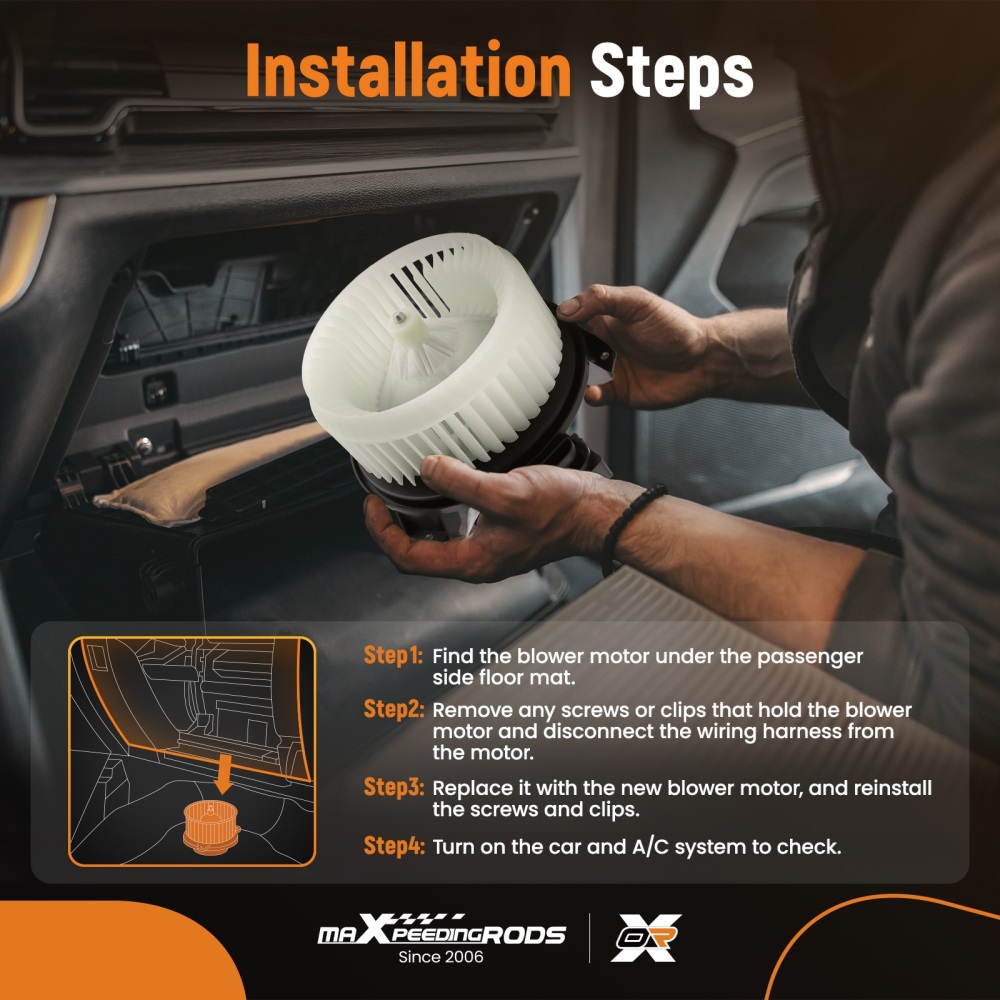 Installation Steps

Step1: Find the blower motor under the passenger side floor mat.

Step2: Remove any screws or clips that hold the blower motor and disconnect the wiring harness from the motor.

Step3: Replace it with the new blower motor, and reinstall the screws and clips.

Step4: Turn on the car and A/C system to check.

maXpeedingRODS
Since 2006

OR