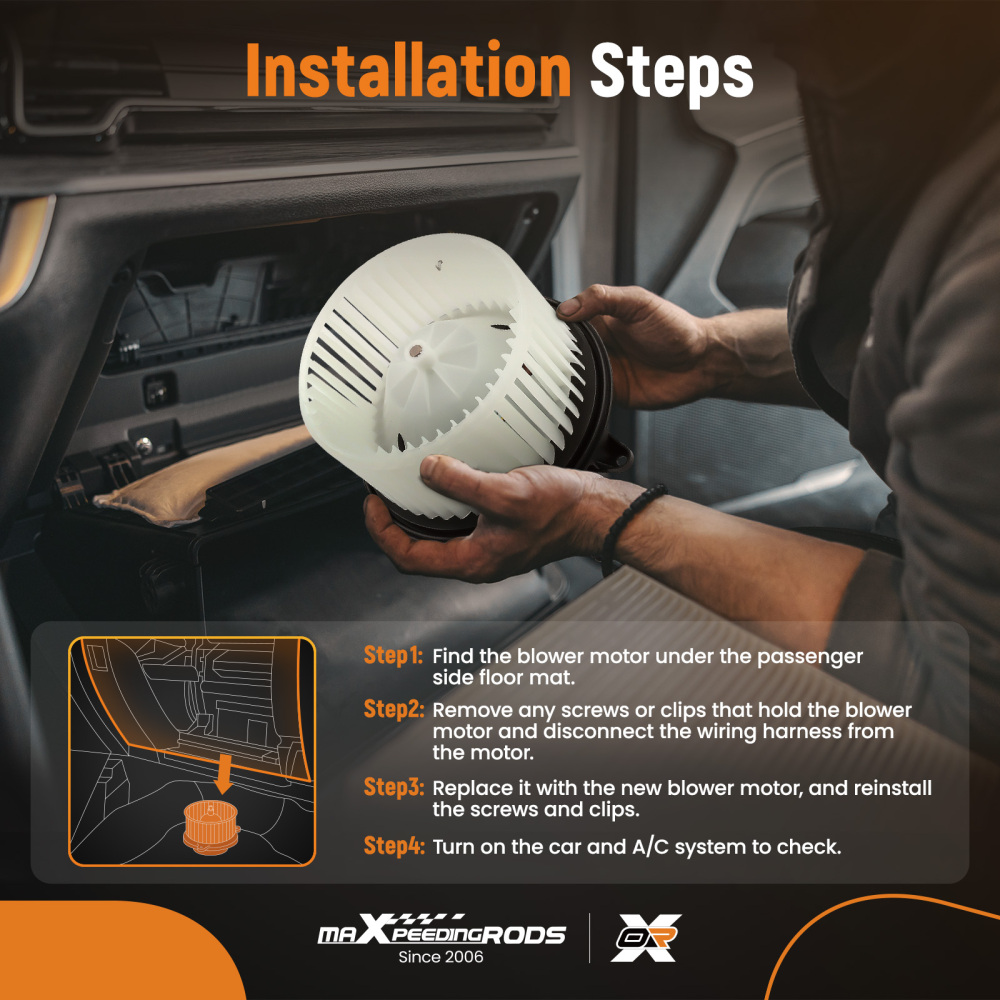 Installation Steps

Step1: Find the blower motor under the passenger side floor mat.

Step2: Remove any screws or clips that hold the blower motor and disconnect the wiring harness from the motor.

Step3: Replace it with the new blower motor, and reinstall the screws and clips.

Step4: Turn on the car and A/C system to check.

maXpeedingRODS
Since 2006

OR