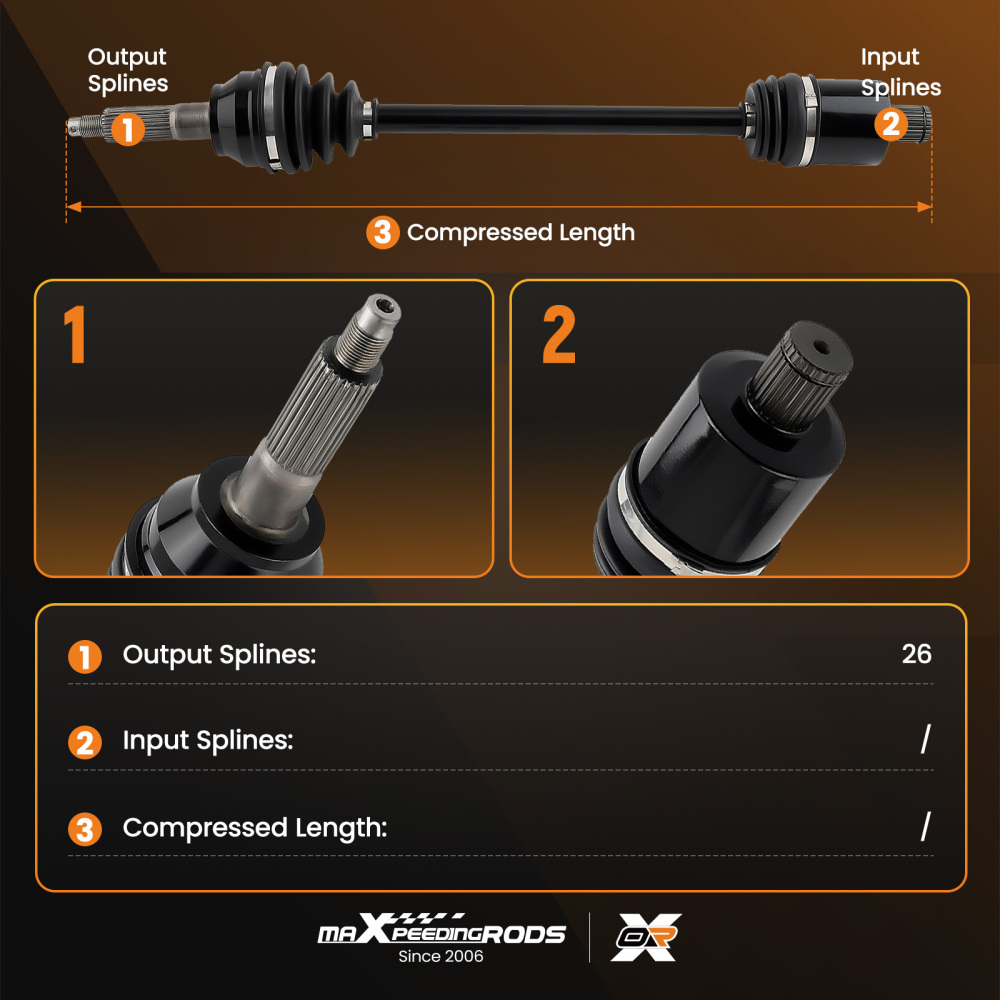 Output Splines
1

Input Splines
2

3 Compressed Length

1

2

| | | |
|---|---|---|
| 1 | Output Splines: | 26 |
| 2 | Input Splines: | / |
| 3 | Compressed Length: | / |

maXpeedingRODS
Since 2006

OR