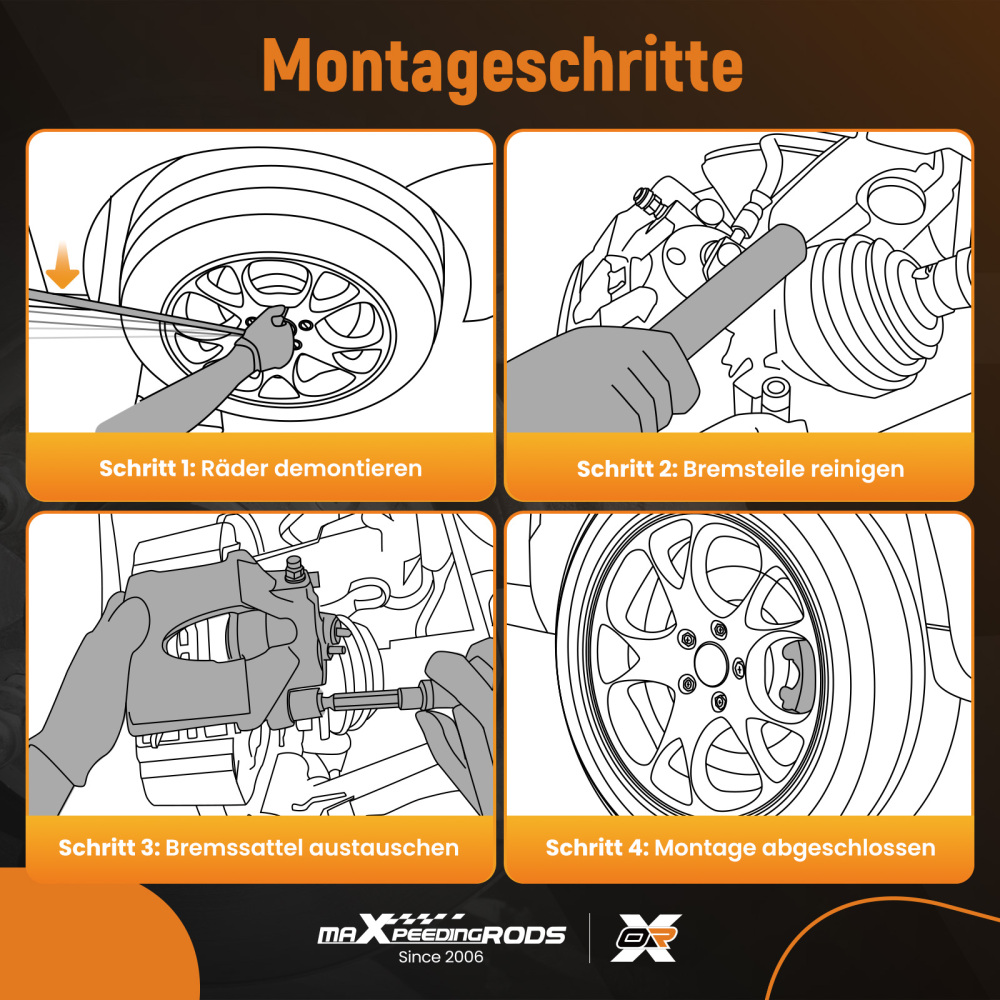 Montageschritte

Schritt 1: Räder demontieren

Schritt 2: Bremsteile reinigen

Schritt 3: Bremssattel austauschen

Schritt 4: Montage abgeschlossen

maXpeedingRODS
Since 2006

OR