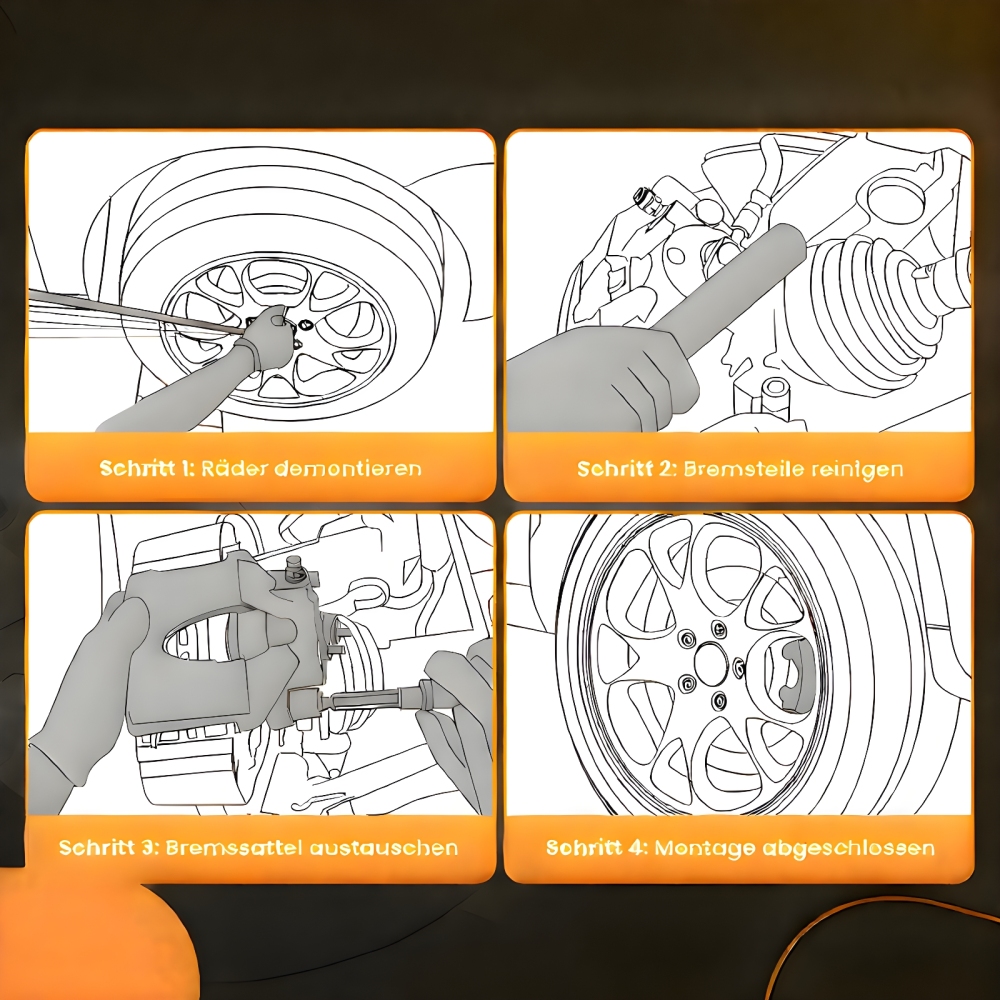 Schritt 1: Räder demontieren

Schritt 2: Bremsteile reinigen

Schritt 3: Bremssattel austauschen

Schritt 4: Montage abgeschlossen