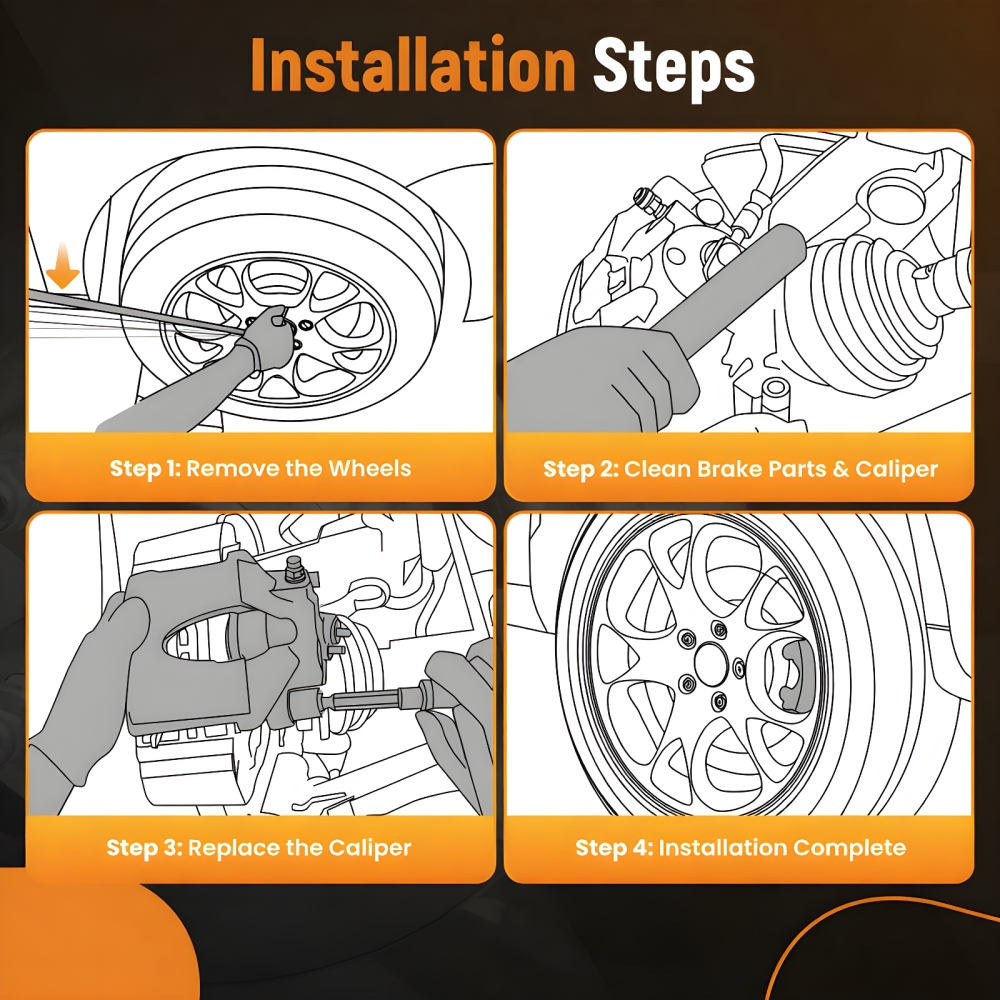 Installation Steps

Step 1: Remove the Wheels

Step 2: Clean Brake Parts & Caliper

Step 3: Replace the Caliper

Step 4: Installation Complete