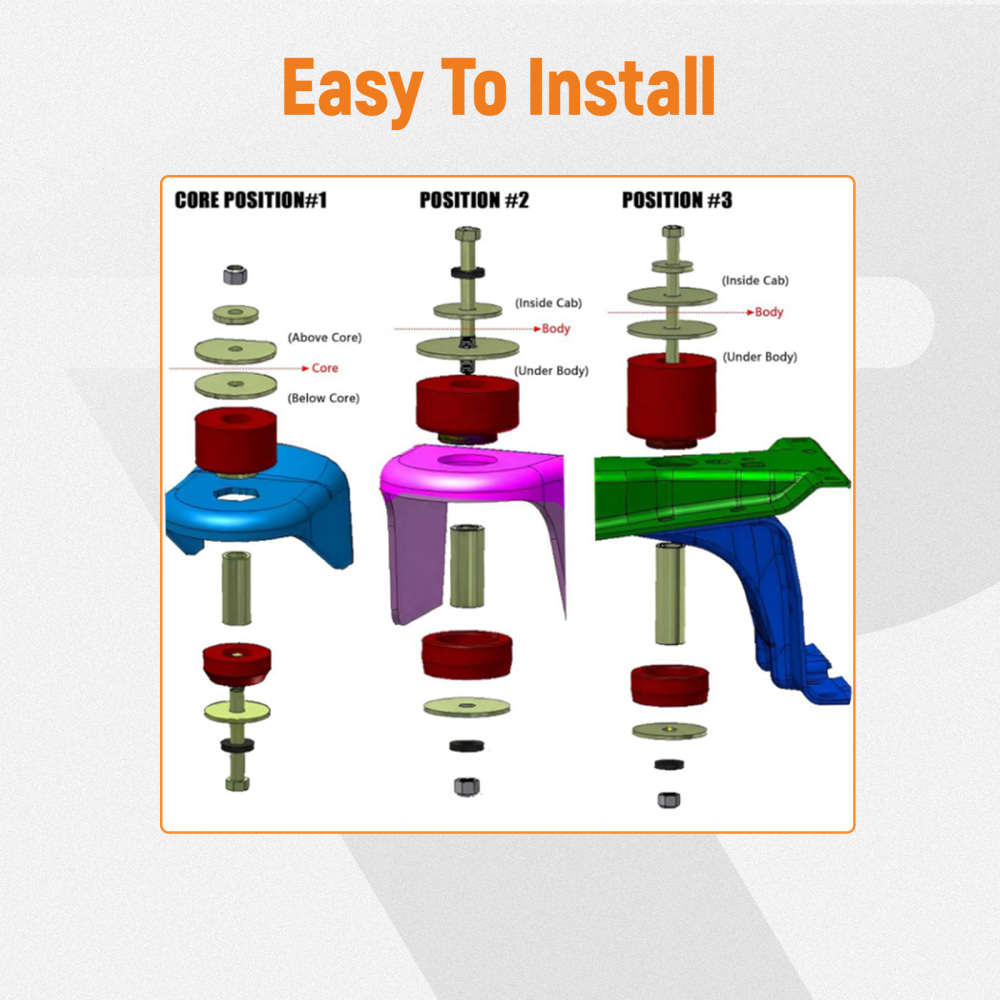 Easy To Install

CORE POSITION#1

(Above Core)

Core

(Below Core)

POSITION #2

(Inside Cab)

Body

(Under Body)

POSITION #3

(Inside Cab)

Body

(Under Body)