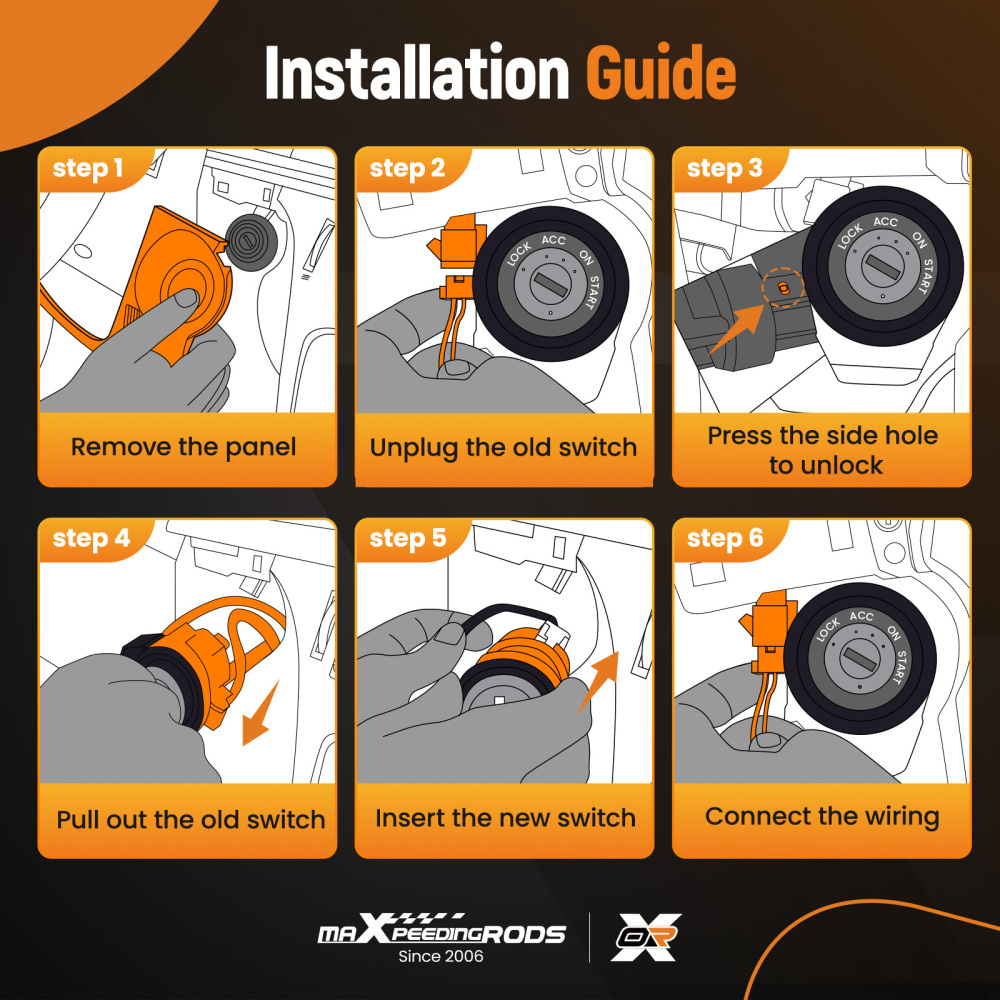 Installation Guide

step 1

Remove the panel

step 2

LOCK ACC ON START

Unplug the old switch

step 3

LOCK ACC ON START

Press the side hole to unlock

step 4

Pull out the old switch

step 5

Insert the new switch

step 6

LOCK ACC ON START

Connect the wiring

maXpeedingRODS
Since 2006

OR