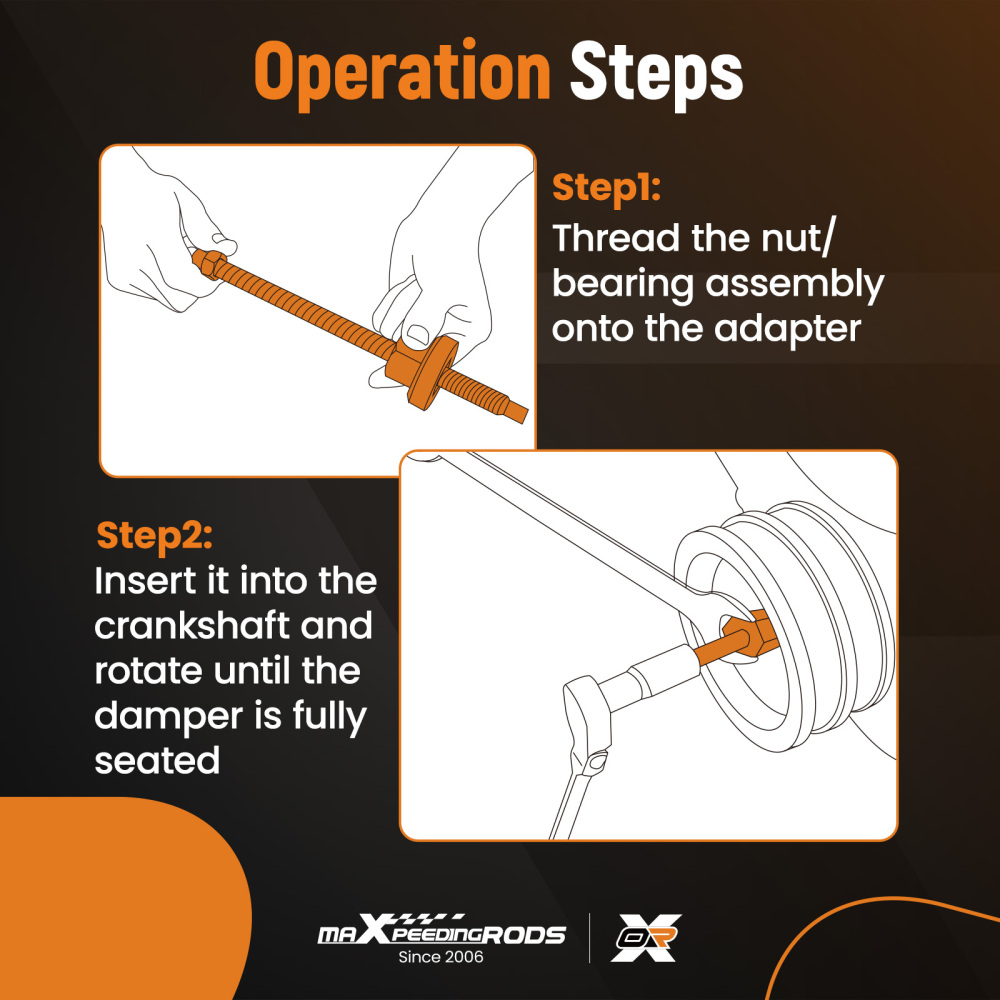 Operation Steps

Step1:
Thread the nut/ bearing assembly onto the adapter

Step2:
Insert it into the crankshaft and rotate until the damper is fully seated

maXpeedingRODS
Since 2006

OR