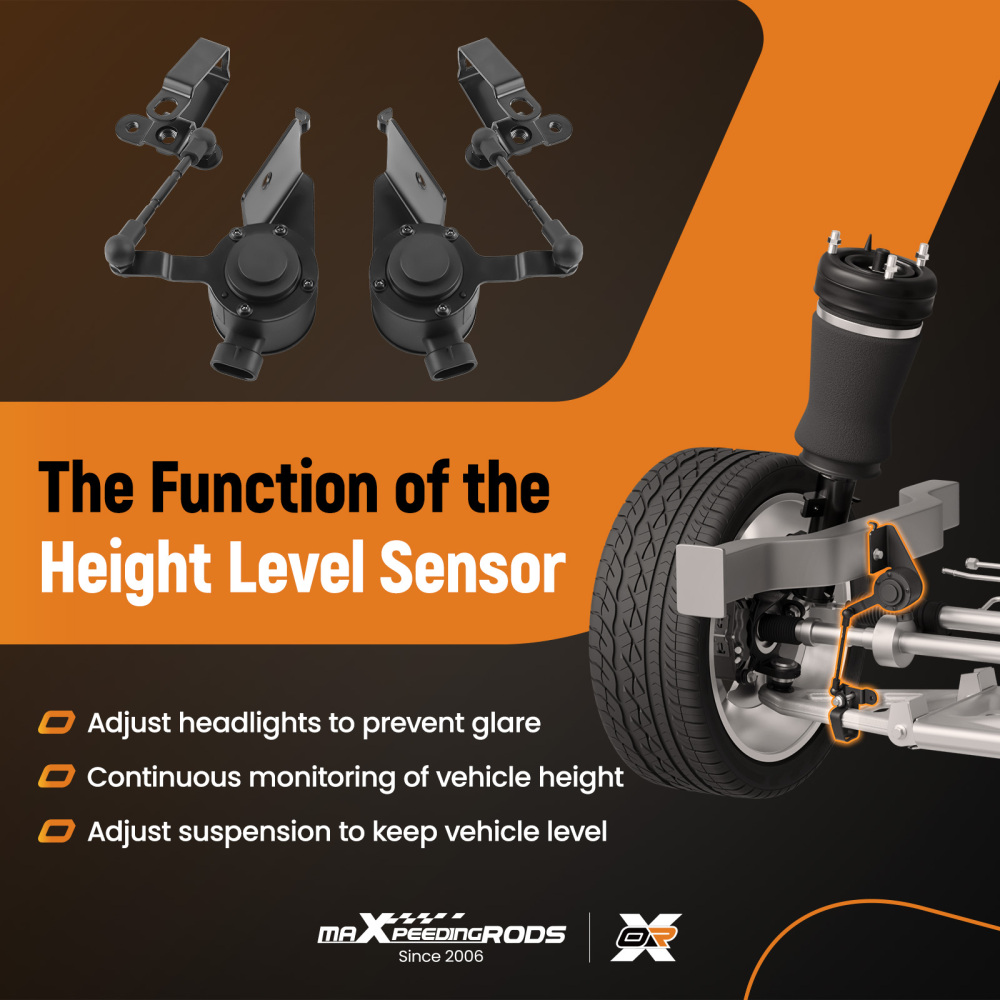 The Function of the Height Level Sensor

Adjust headlights to prevent glare

Continuous monitoring of vehicle height

Adjust suspension to keep vehicle level

maXpeedingRODS
Since 2006

OR