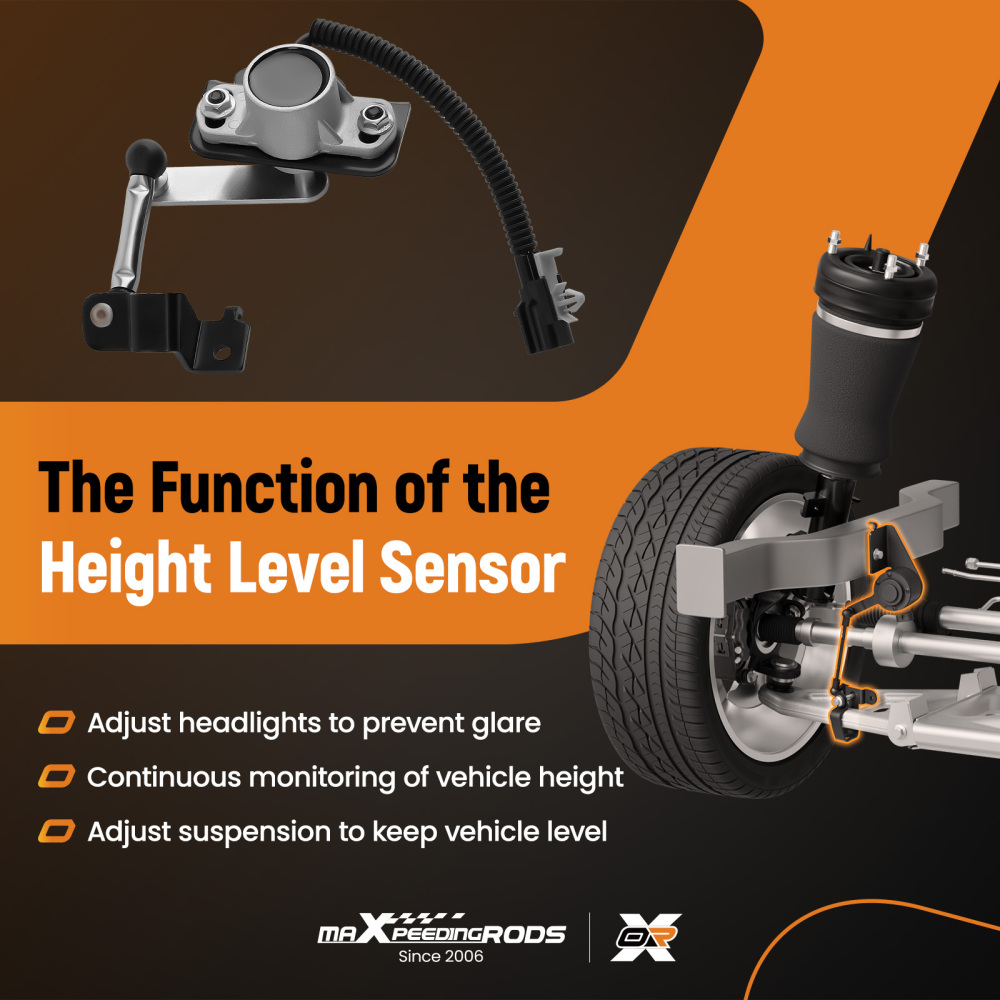 The Function of the Height Level Sensor

Adjust headlights to prevent glare

Continuous monitoring of vehicle height

Adjust suspension to keep vehicle level

maXpeedingRODS
Since 2006

OR