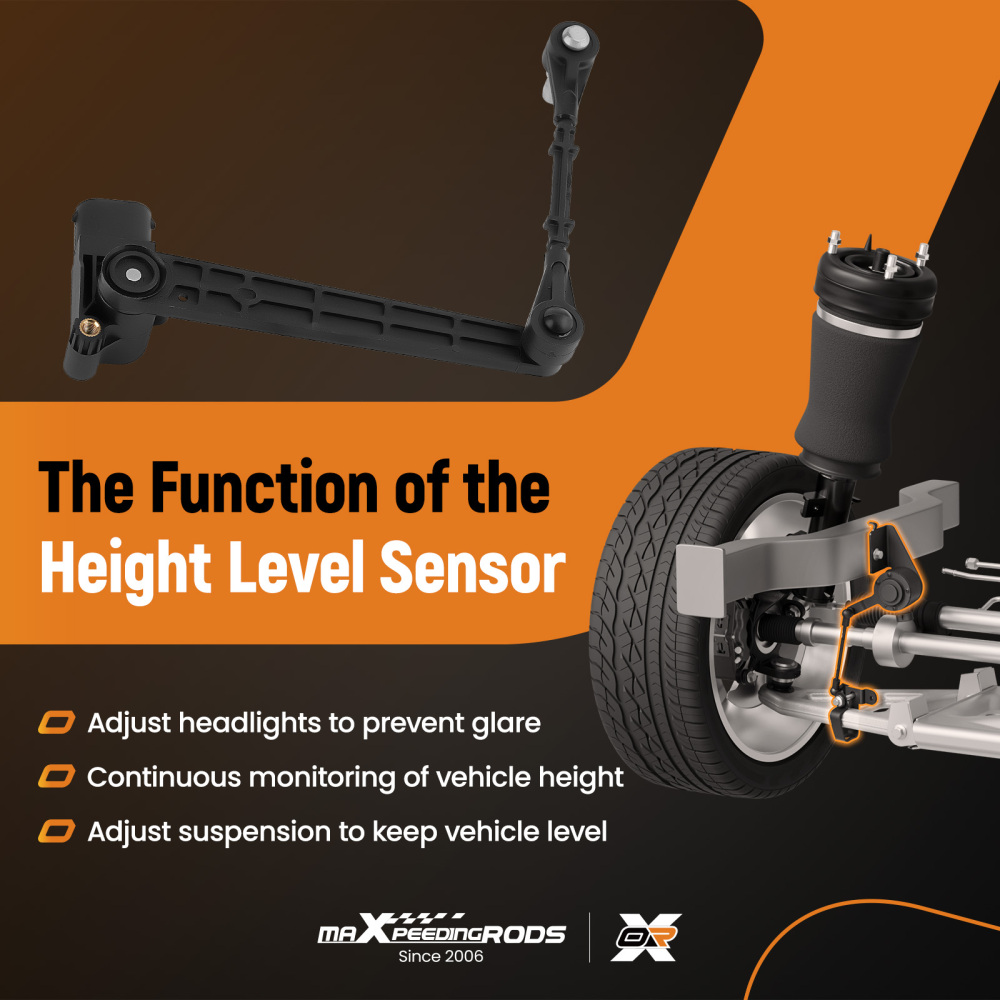 The Function of the Height Level Sensor

Adjust headlights to prevent glare
Continuous monitoring of vehicle height
Adjust suspension to keep vehicle level

maXpeedingRODS
Since 2006

OR