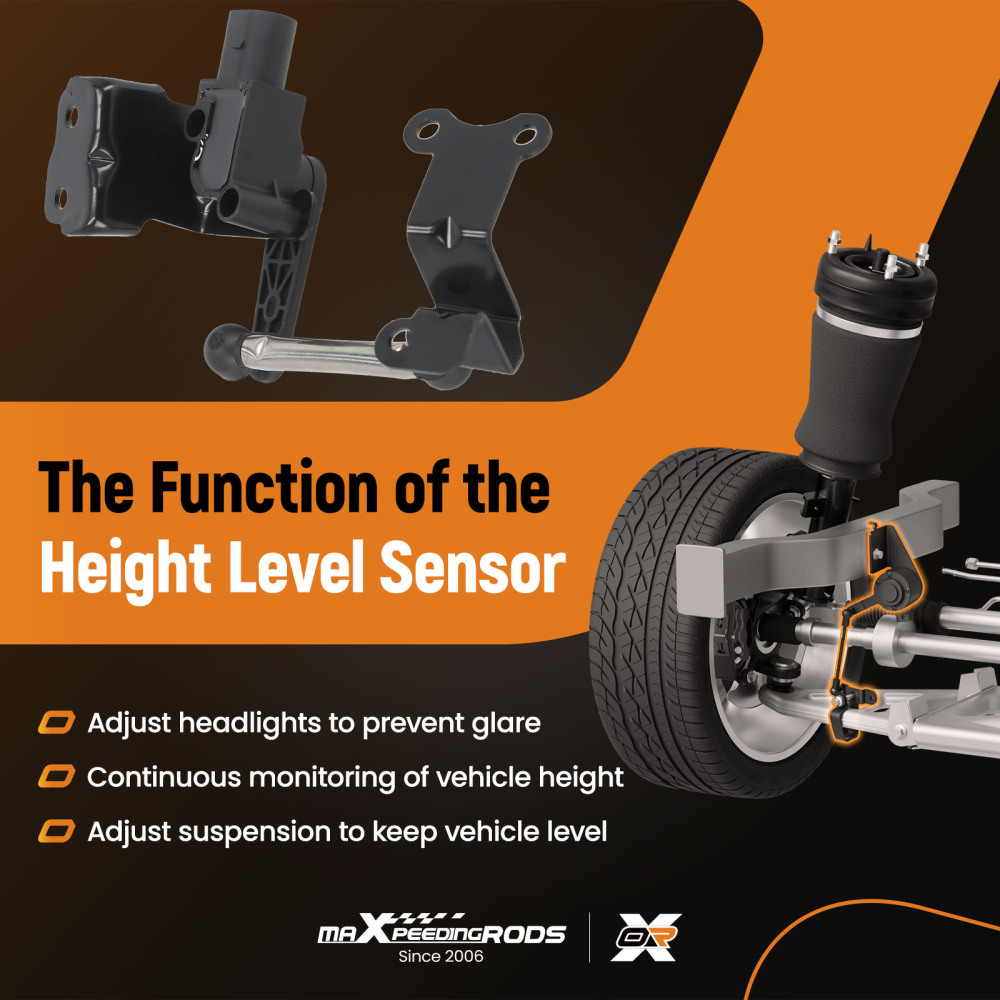 The Function of the Height Level Sensor

Adjust headlights to prevent glare

Continuous monitoring of vehicle height

Adjust suspension to keep vehicle level

maXpeedingRODS
Since 2006

OR