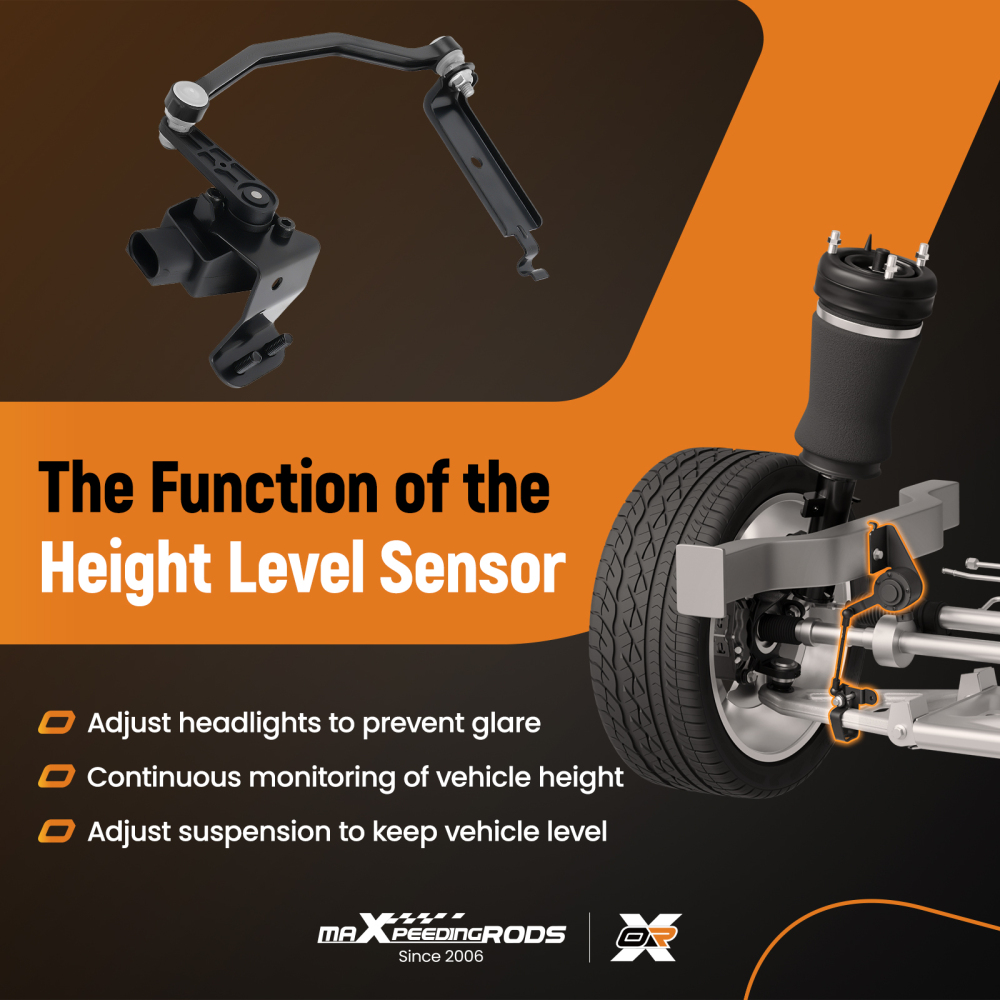 The Function of the Height Level Sensor

Adjust headlights to prevent glare

Continuous monitoring of vehicle height

Adjust suspension to keep vehicle level

maXpeedingRODS
Since 2006

OR