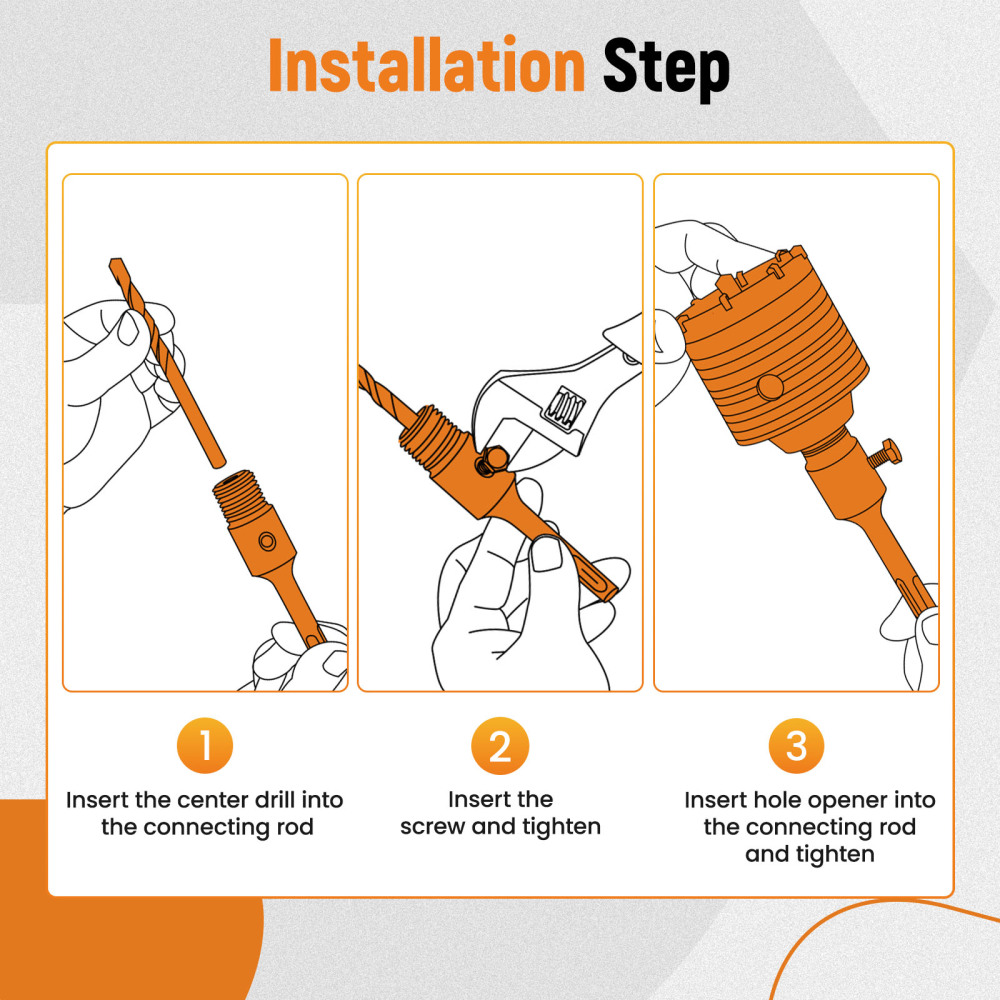 Installation Step

1

Insert the center drill into the connecting rod

2

Insert the screw and tighten

3

Insert hole opener into the connecting rod and tighten