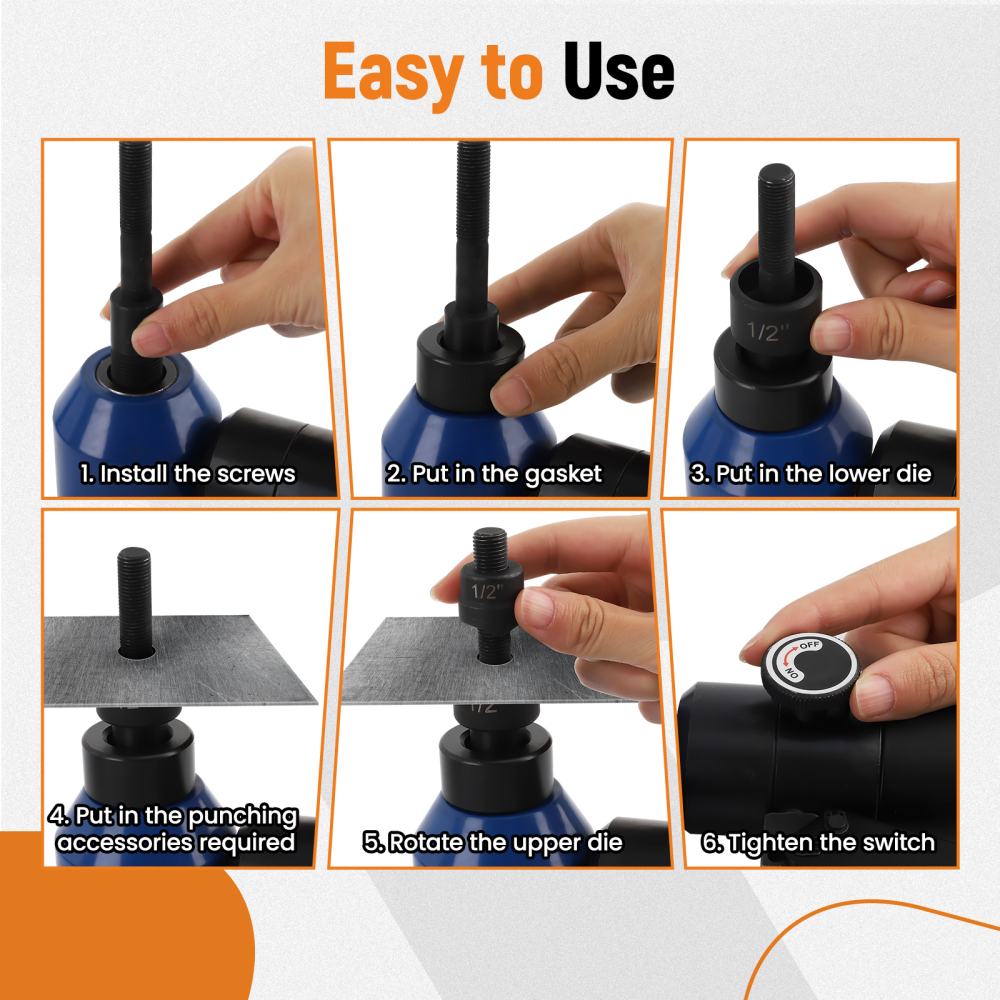 Easy to Use

1/2"

1. Install the screws

2. Put in the gasket

3. Put in the lower die

1/2"

1/2

OFF

ON

4. Put in the punching accessories required

5. Rotate the upper die

6. Tighten the switch