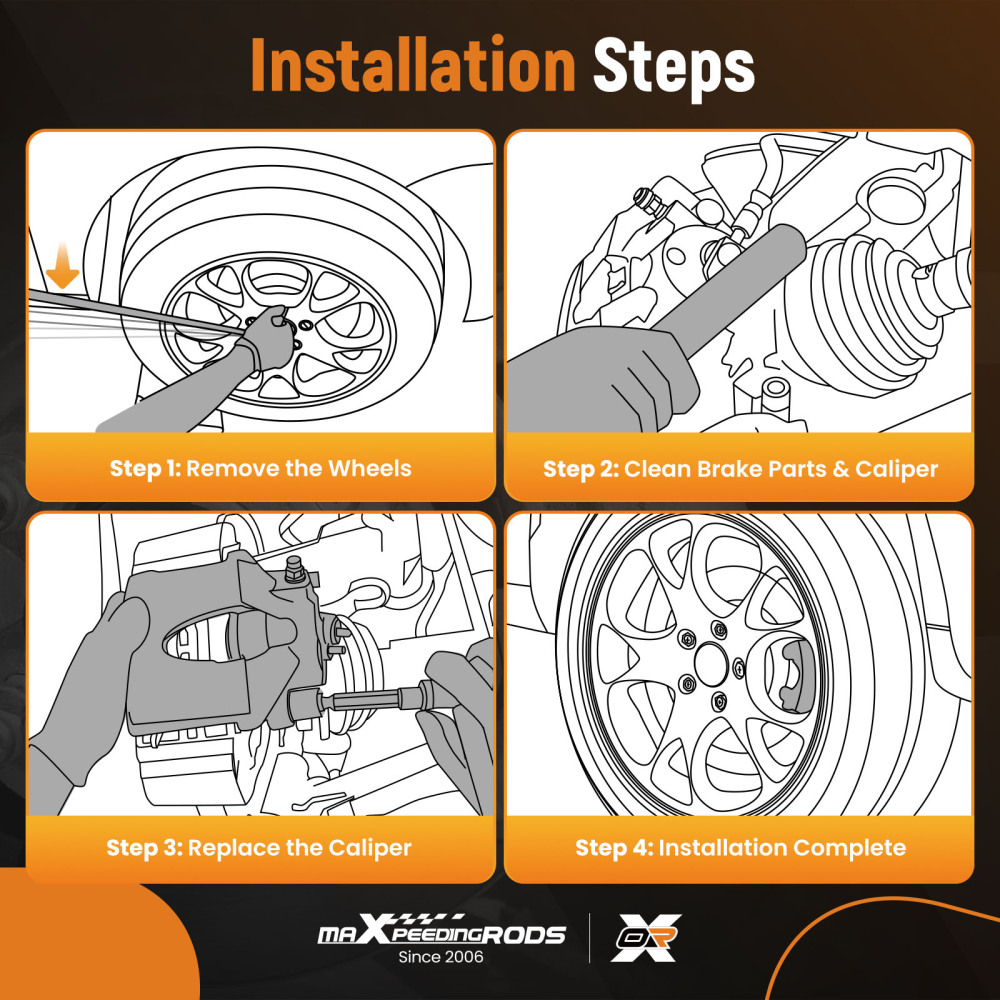 Installation Steps

Step 1: Remove the Wheels

Step 2: Clean Brake Parts & Caliper

Step 3: Replace the Caliper

Step 4: Installation Complete

maXpeedingRODS
Since 2006

OR