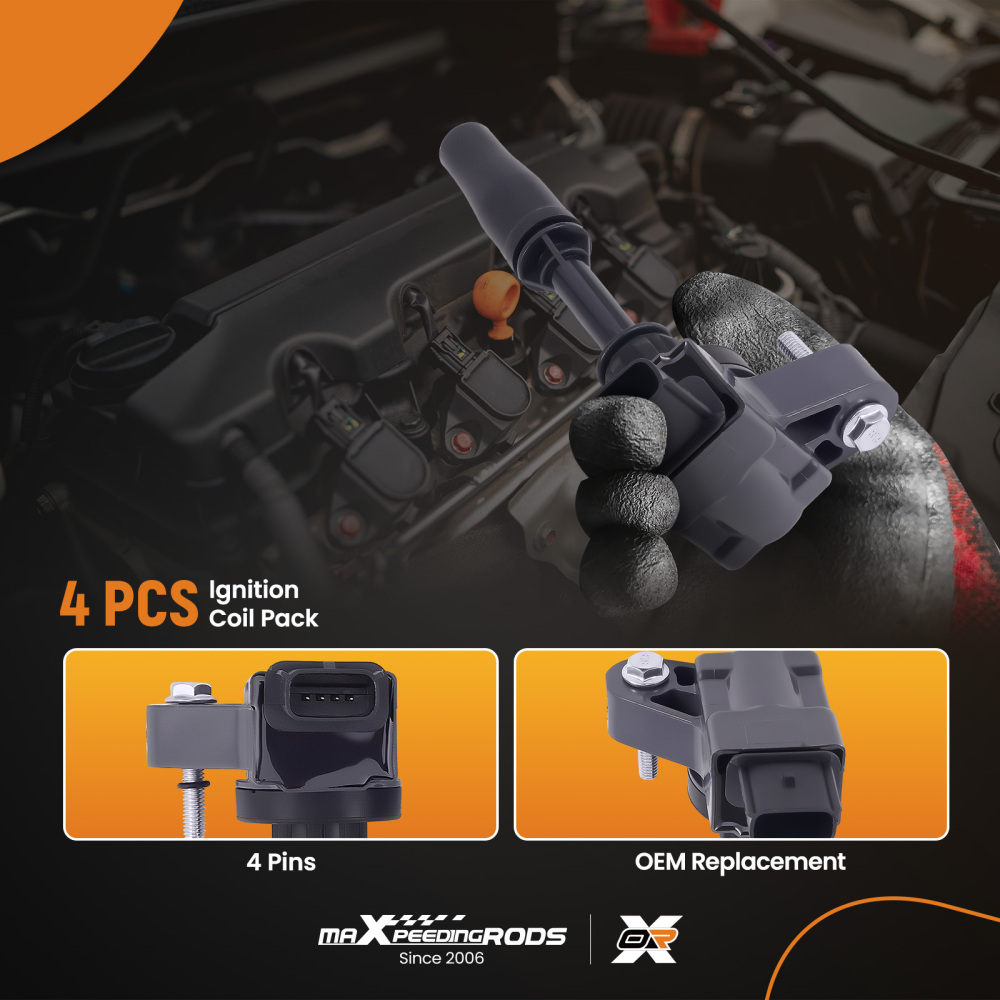 4 PCS Ignition Coil Pack

4 Pins

OEM Replacement

maXpeedingRODS
Since 2006

OR