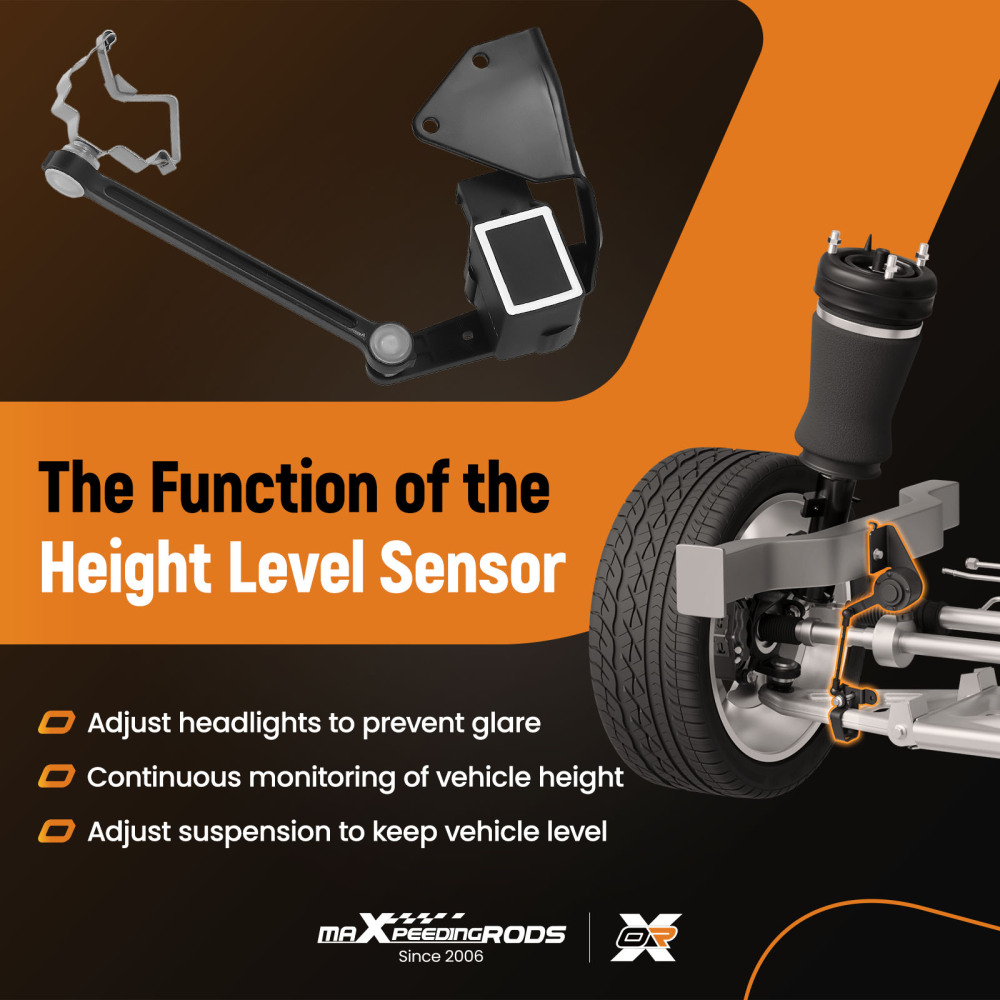 The Function of the Height Level Sensor

Adjust headlights to prevent glare

Continuous monitoring of vehicle height

Adjust suspension to keep vehicle level

maXpeedingRODS
Since 2006

OR