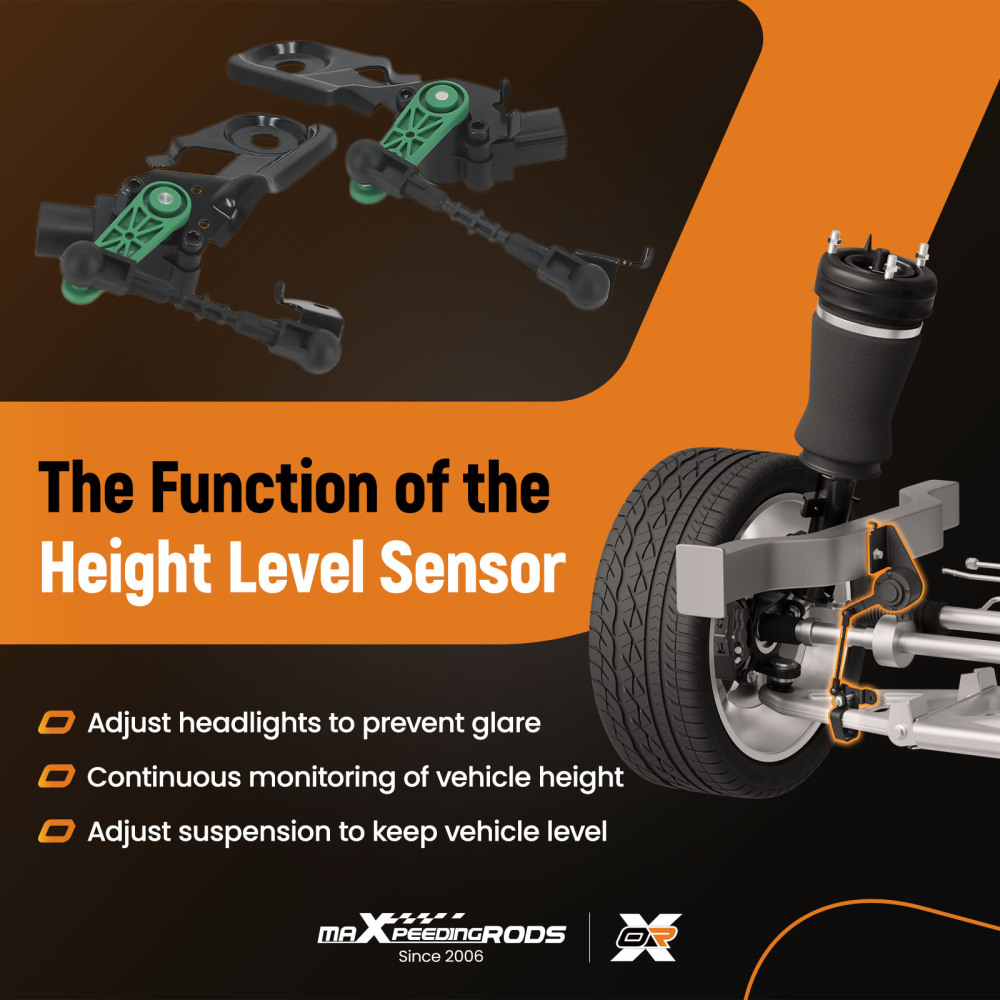 The Function of the Height Level Sensor

Adjust headlights to prevent glare

Continuous monitoring of vehicle height

Adjust suspension to keep vehicle level

maXpeedingRODS
Since 2006

OR