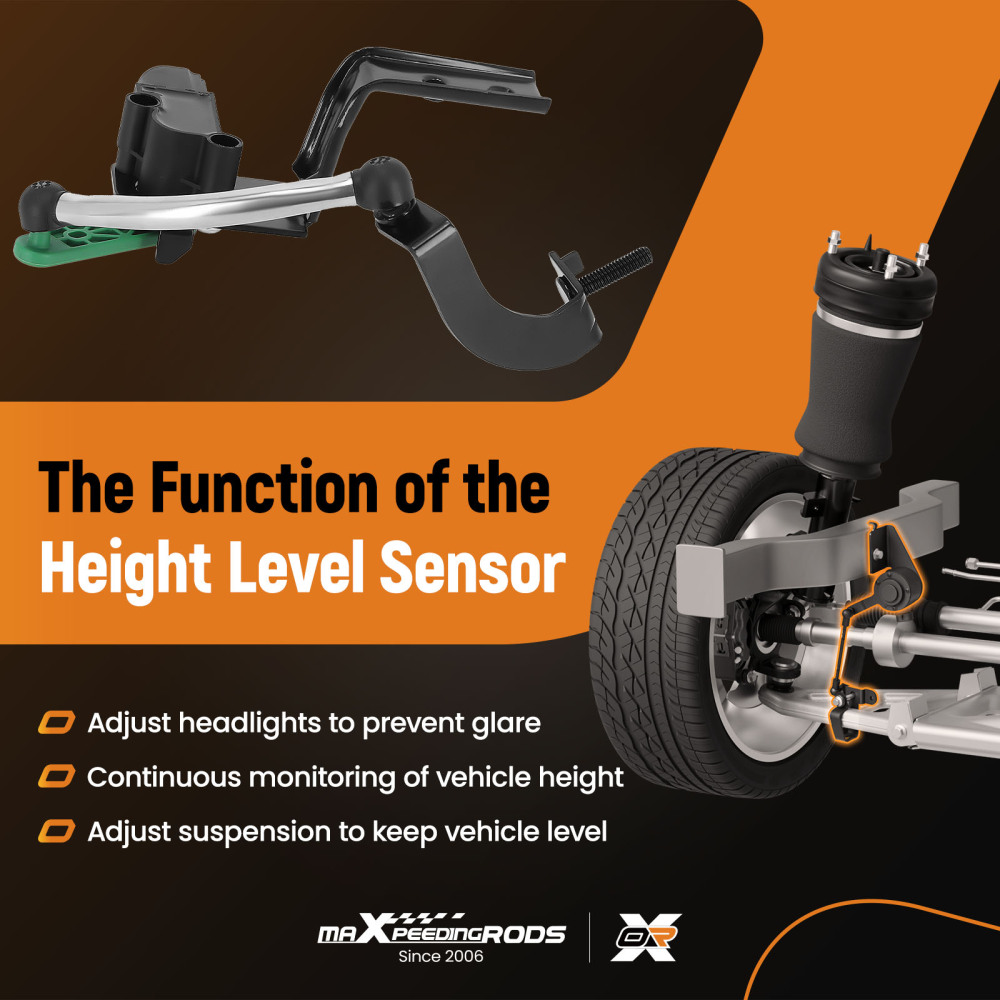 The Function of the Height Level Sensor

Adjust headlights to prevent glare

Continuous monitoring of vehicle height

Adjust suspension to keep vehicle level

maXpeedingRODS
Since 2006

OR