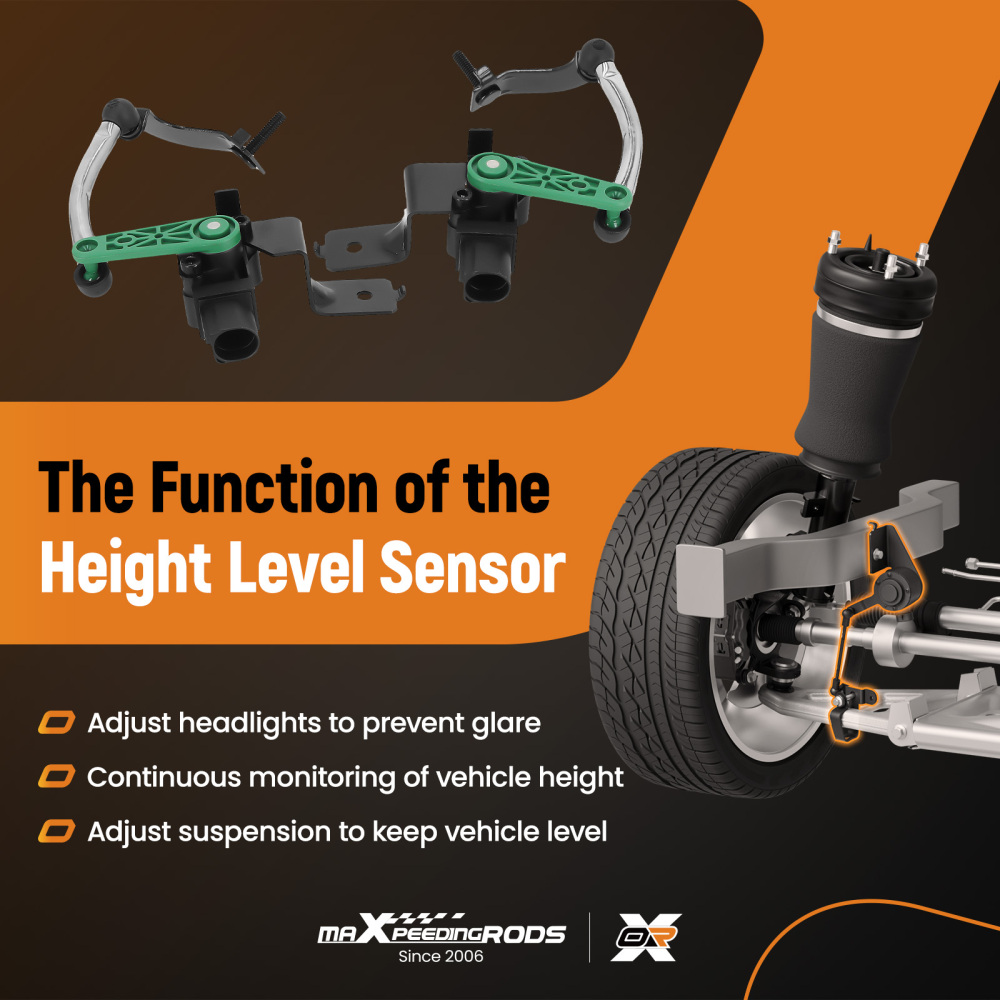 The Function of the Height Level Sensor

Adjust headlights to prevent glare

Continuous monitoring of vehicle height

Adjust suspension to keep vehicle level

maXpeedingRODS
Since 2006

OR