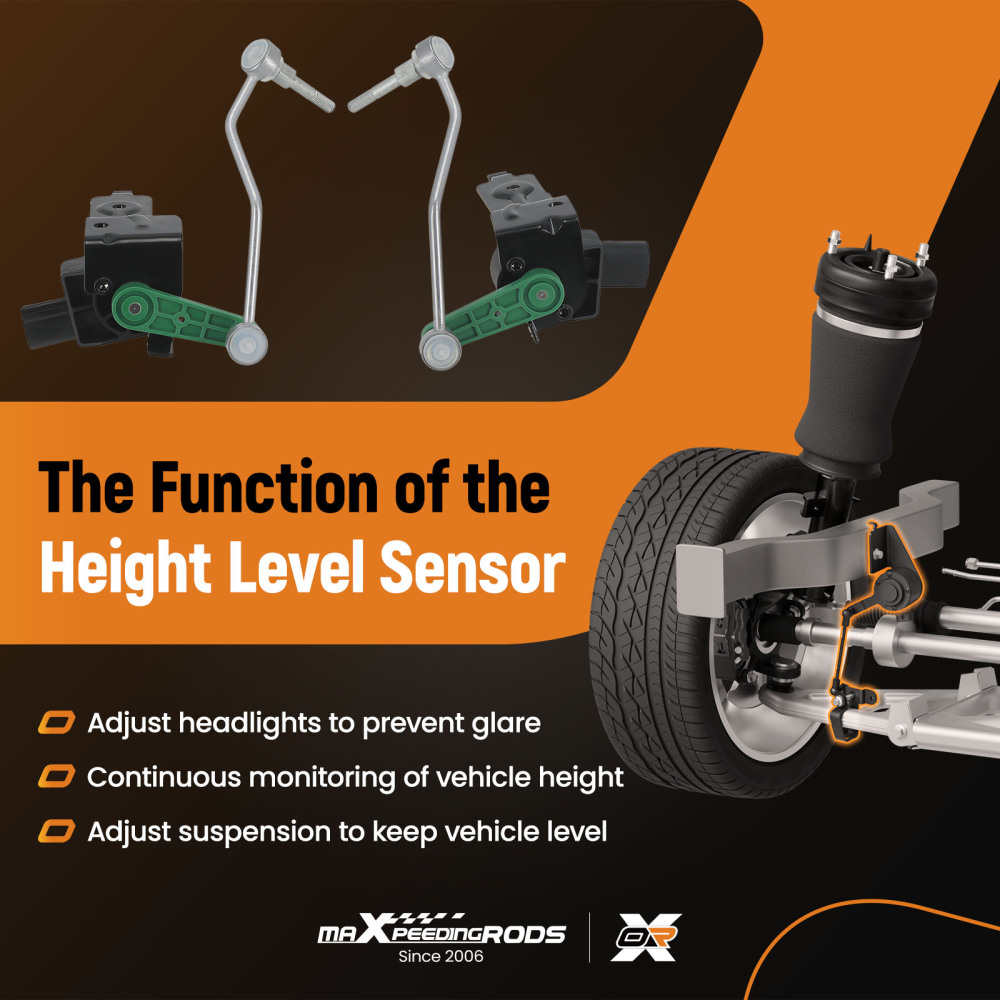 The Function of the Height Level Sensor

Adjust headlights to prevent glare

Continuous monitoring of vehicle height

Adjust suspension to keep vehicle level

maXpeedingRODS
Since 2006

OR