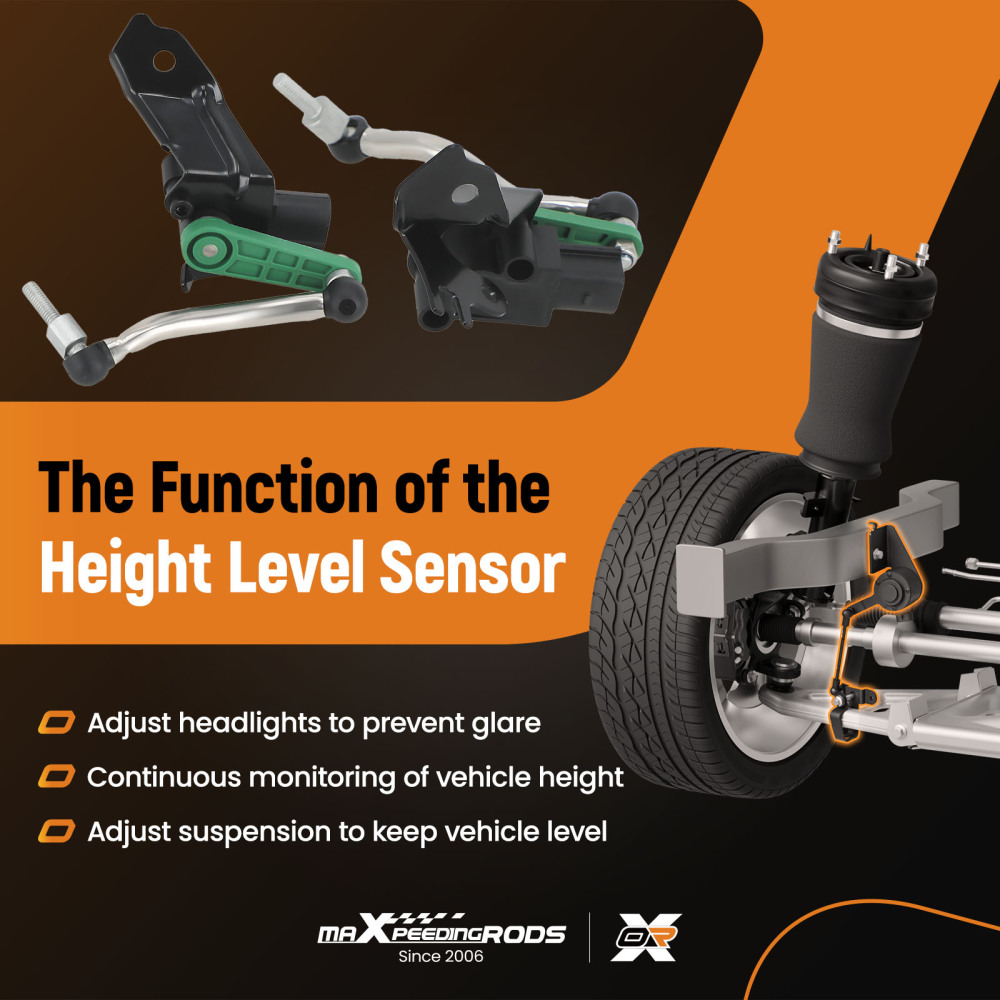 The Function of the Height Level Sensor

Adjust headlights to prevent glare
Continuous monitoring of vehicle height
Adjust suspension to keep vehicle level

maXpeedingRODS
Since 2006

OR