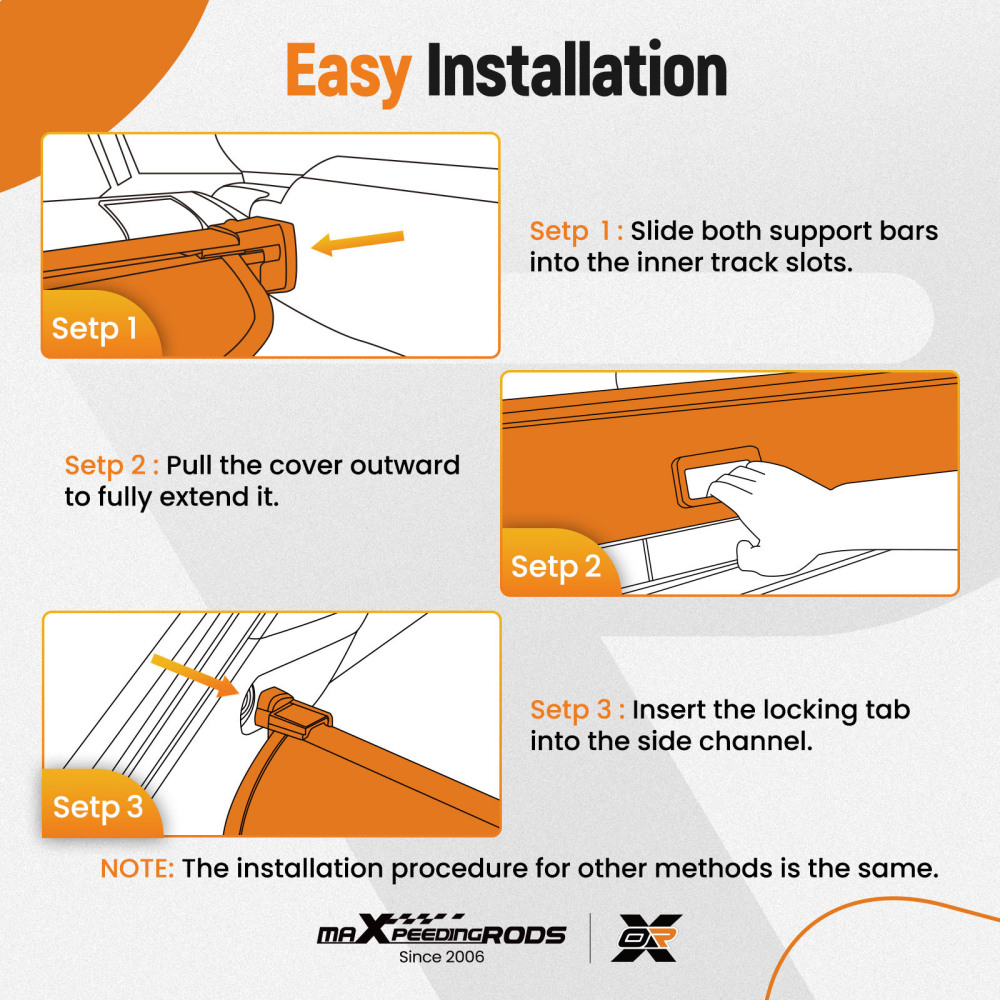 Easy Installation

Setp 1

Setp 1 : Slide both support bars into the inner track slots.

Setp 2 : Pull the cover outward to fully extend it.

Setp 2

Setp 3

Setp 3 : Insert the locking tab into the side channel.

NOTE: The installation procedure for other methods is the same.

maXpeedingRODS
Since 2006