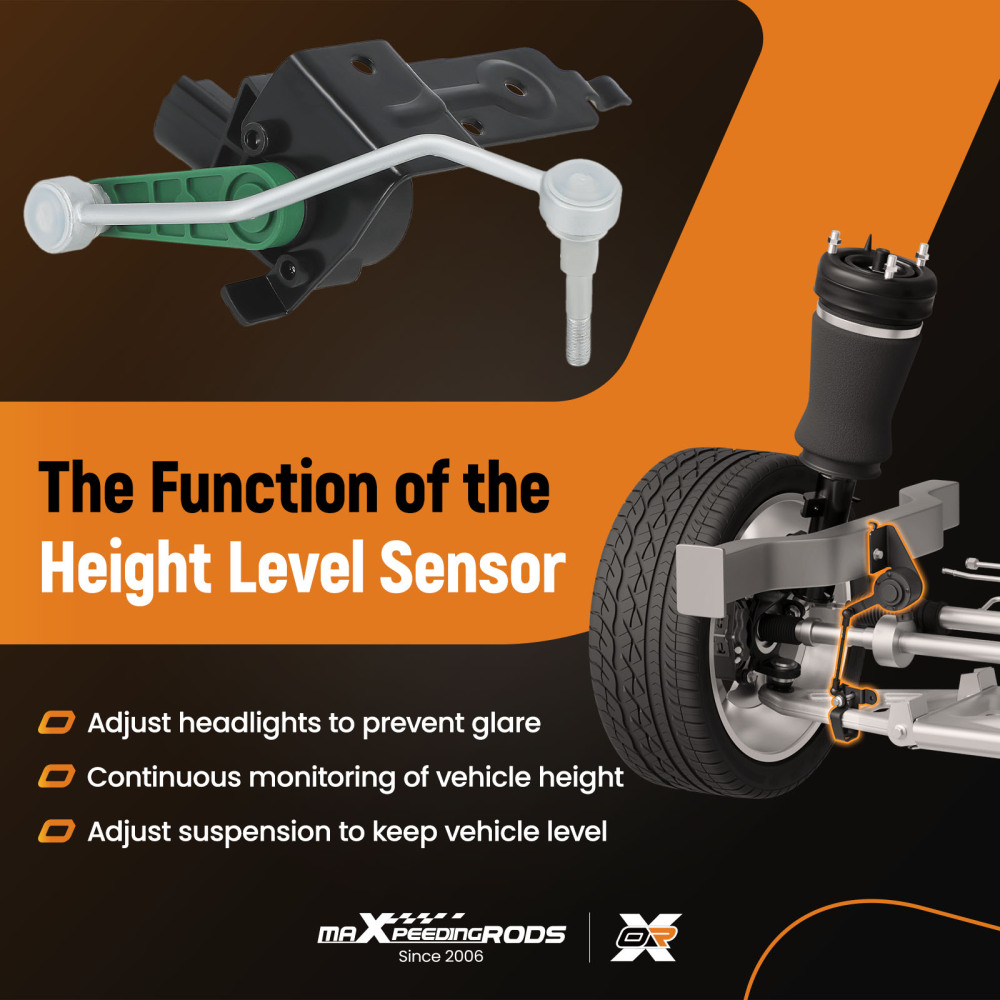 The Function of the Height Level Sensor

Adjust headlights to prevent glare

Continuous monitoring of vehicle height

Adjust suspension to keep vehicle level

maXpeedingRODS
Since 2006

OR