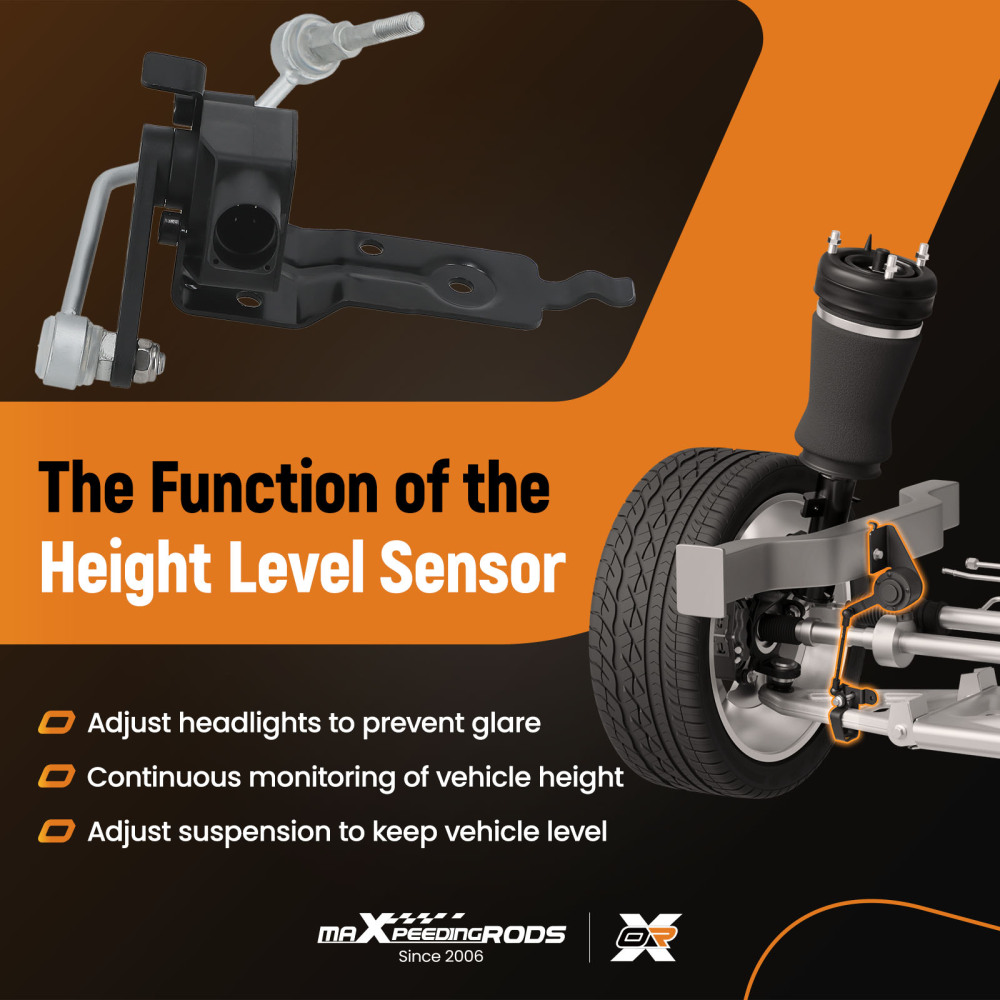 The Function of the Height Level Sensor

Adjust headlights to prevent glare

Continuous monitoring of vehicle height

Adjust suspension to keep vehicle level

maXpeedingRODS
Since 2006

OR