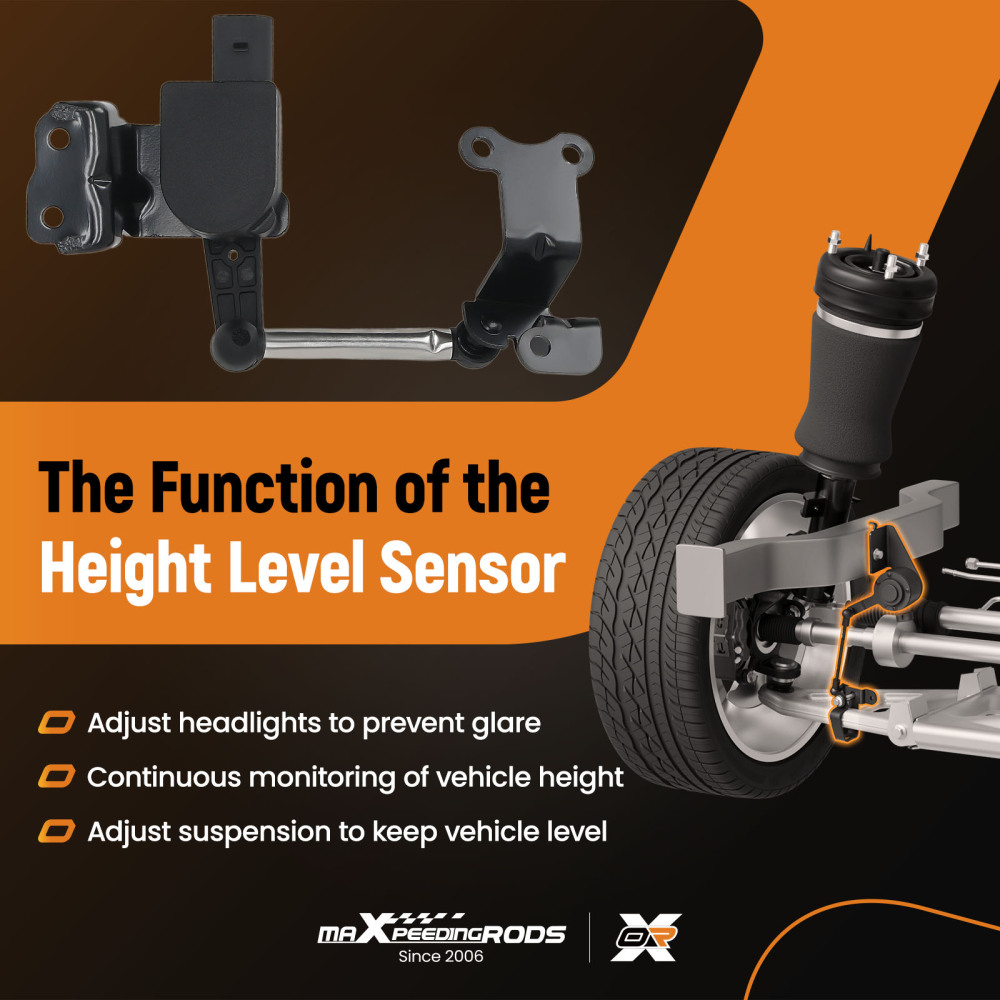 The Function of the Height Level Sensor

Adjust headlights to prevent glare

Continuous monitoring of vehicle height

Adjust suspension to keep vehicle level

maXpeedingRODS
Since 2006

OR