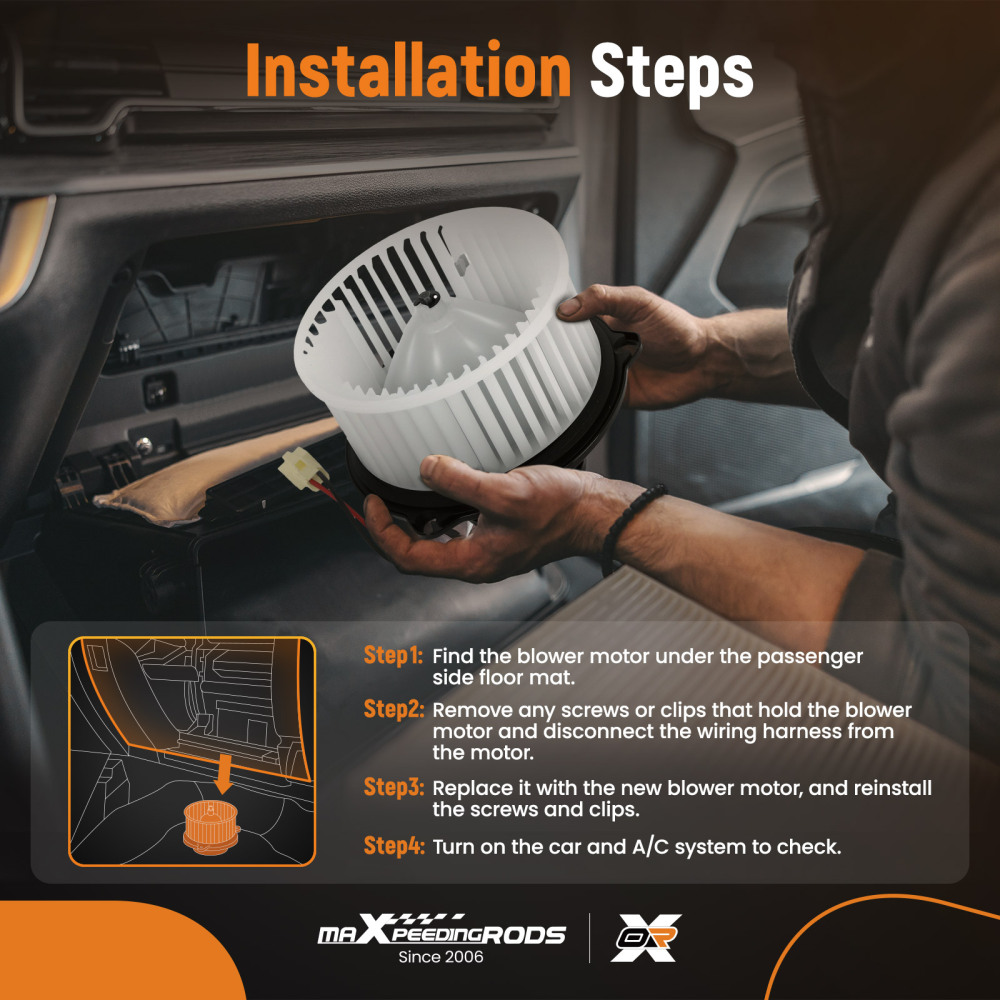 Installation Steps

Step1: Find the blower motor under the passenger side floor mat.

Step2: Remove any screws or clips that hold the blower motor and disconnect the wiring harness from the motor.

Step3: Replace it with the new blower motor, and reinstall the screws and clips.

Step4: Turn on the car and A/C system to check.

maXpeedingRODS
Since 2006

OR