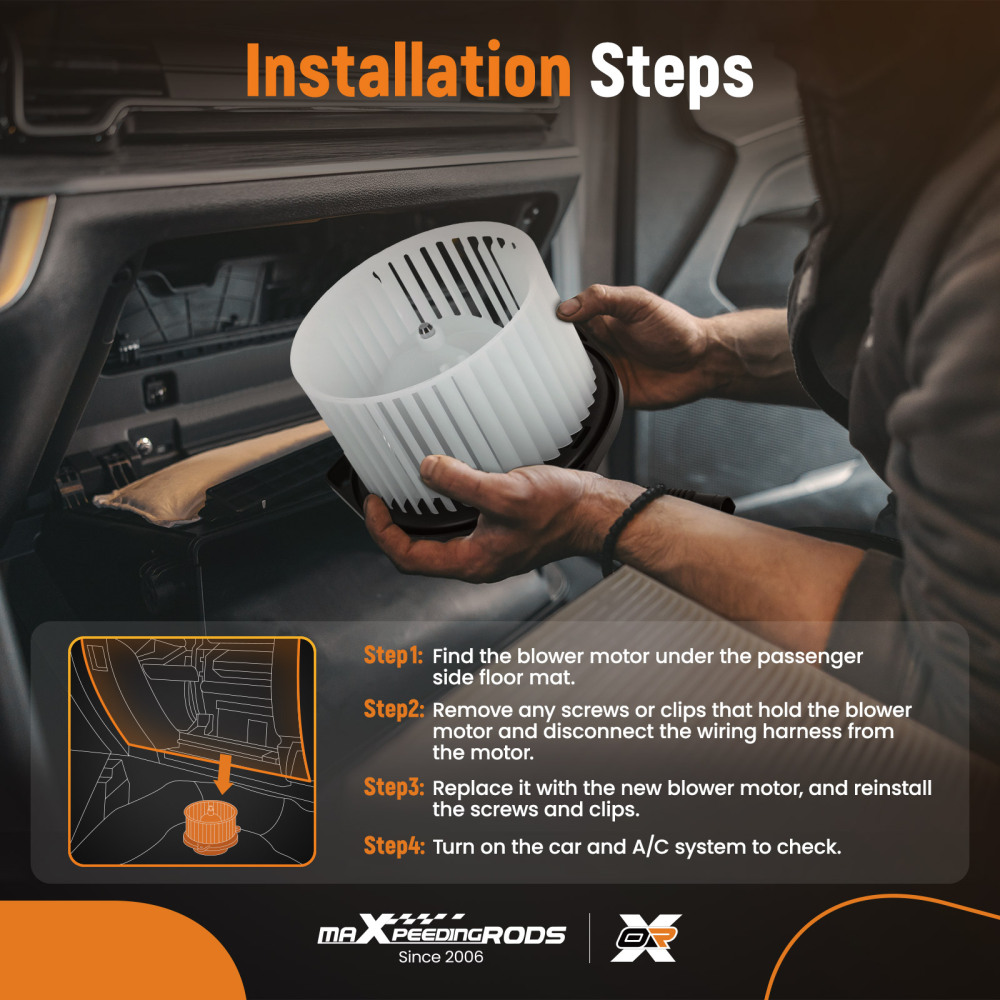 Installation Steps

Step1: Find the blower motor under the passenger side floor mat.

Step2: Remove any screws or clips that hold the blower motor and disconnect the wiring harness from the motor.

Step3: Replace it with the new blower motor, and reinstall the screws and clips.

Step4: Turn on the car and A/C system to check.

maXpeedingRODS
Since 2006

OR