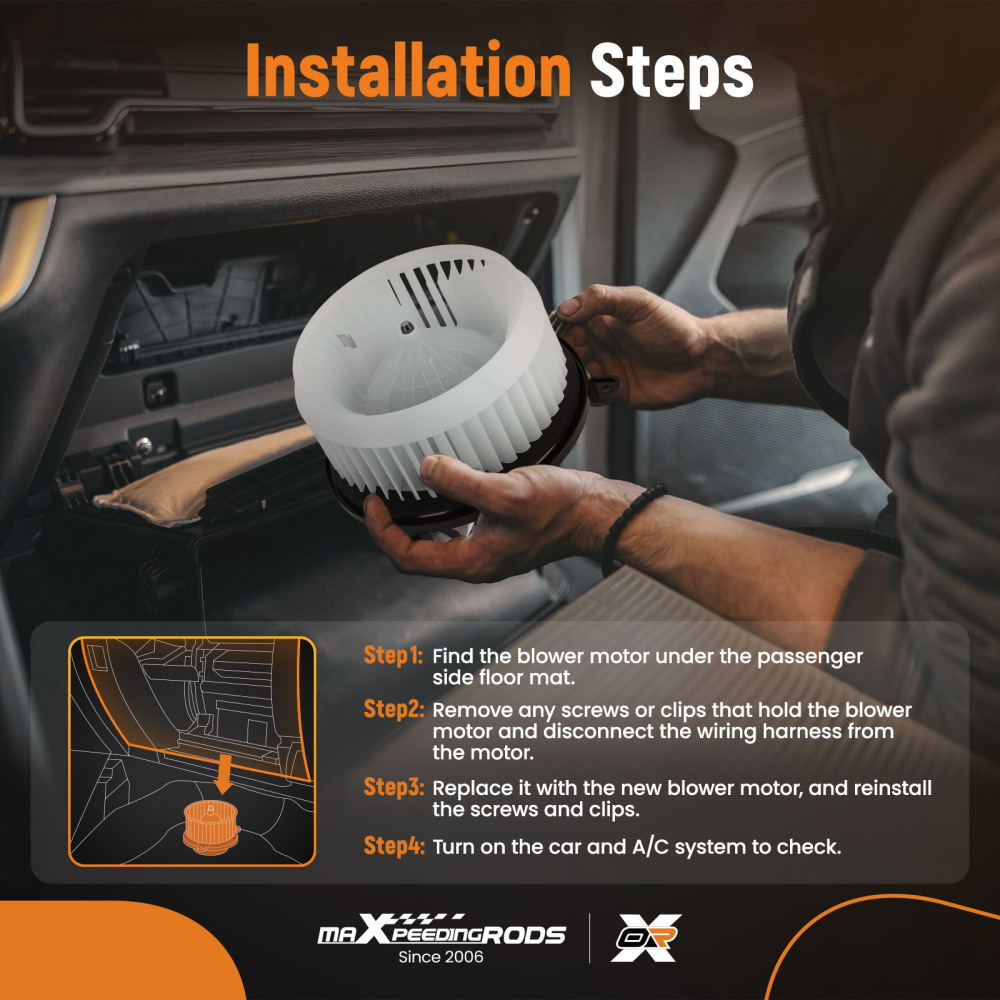 Installation Steps

Step1: Find the blower motor under the passenger side floor mat.

Step2: Remove any screws or clips that hold the blower motor and disconnect the wiring harness from the motor.

Step3: Replace it with the new blower motor, and reinstall the screws and clips.

Step4: Turn on the car and A/C system to check.

maXpeedingRODS
Since 2006

OR