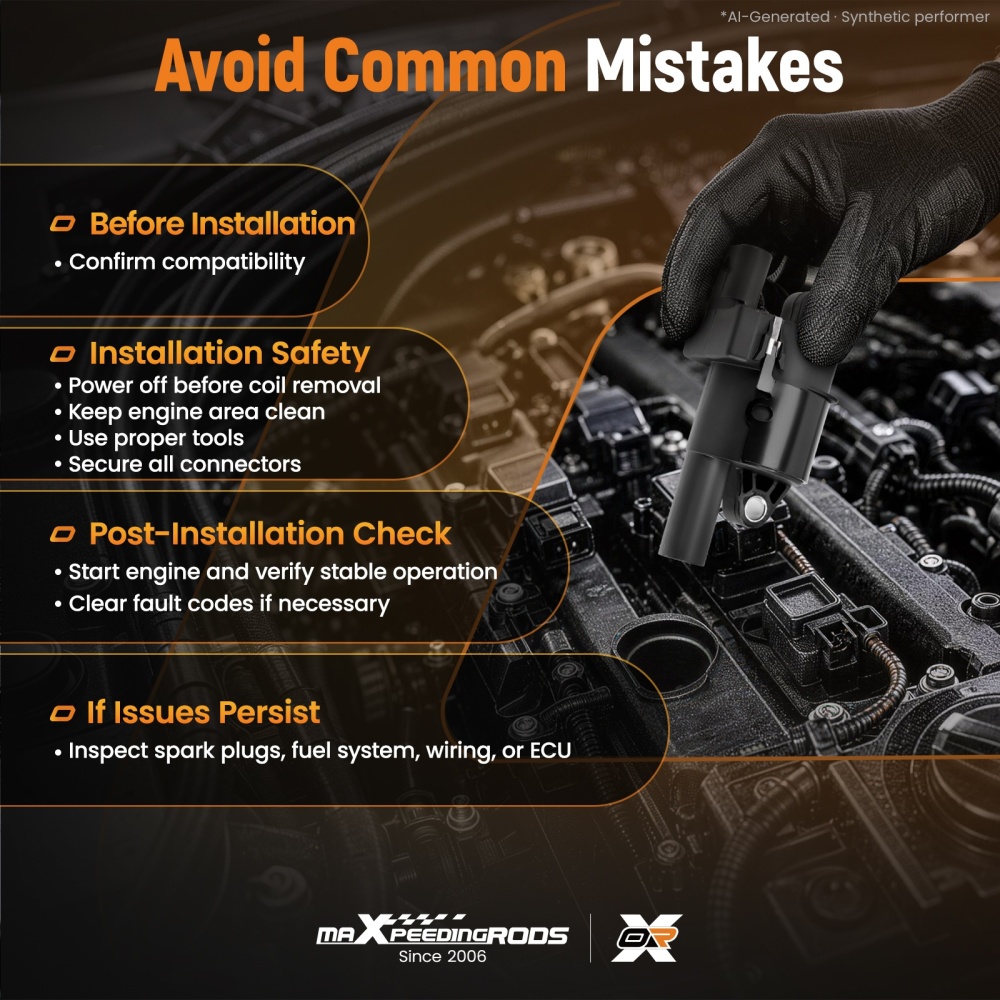 *AI-Generated · Synthetic performer

Avoid Common Mistakes

Before Installation
• Confirm compatibility

Installation Safety
• Power off before coil removal
• Keep engine area clean
• Use proper tools
• Secure all connectors

Post-Installation Check
• Start engine and verify stable operation
• Clear fault codes if necessary

If Issues Persist
• Inspect spark plugs, fuel system, wiring, or ECU

maXpeedingRODS
Since 2006