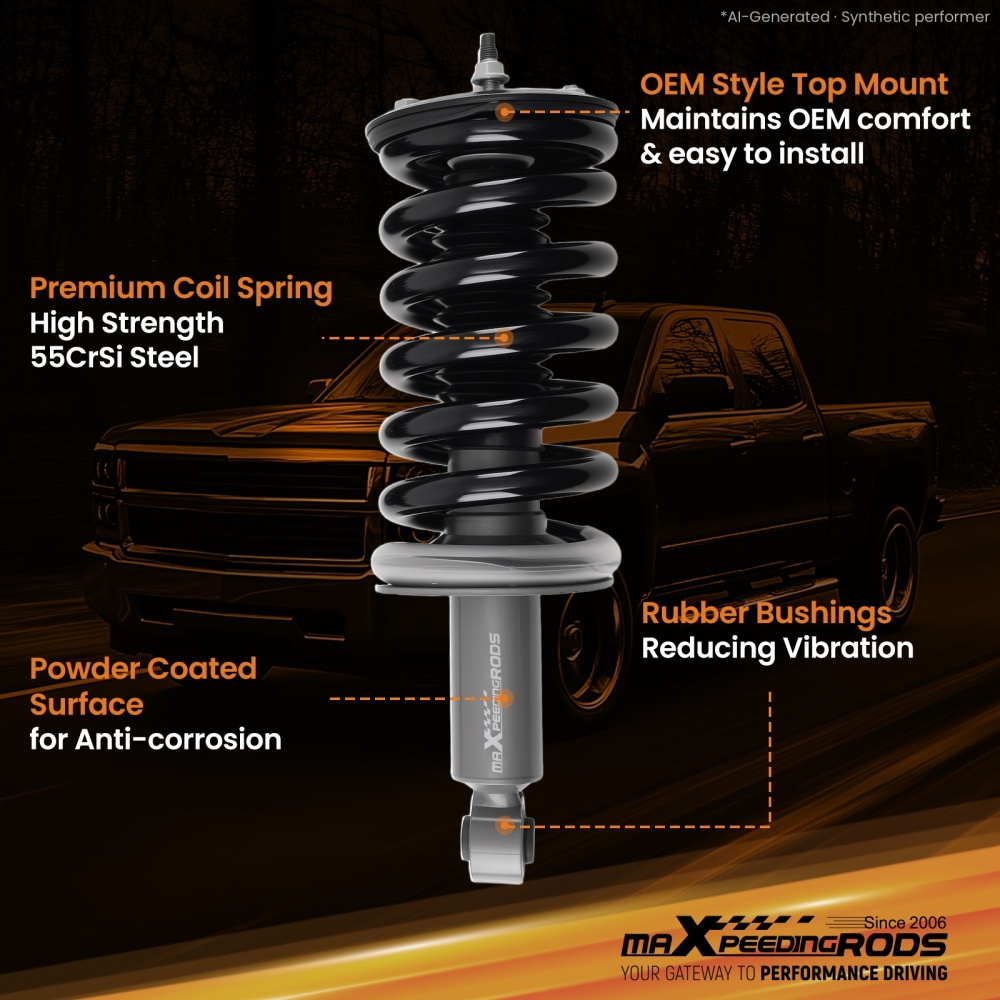 *AI-Generated · Synthetic performer

OEM Style Top Mount
Maintains OEM comfort
& easy to install

Premium Coil Spring
High Strength
55CrSi Steel

Rubber Bushings
Reducing Vibration

Powder Coated Surface
for Anti-corrosion

maXpeedingRODS

Since 2006
maXpeedingRODS
YOUR GATEWAY TO PERFORMANCE DRIVING